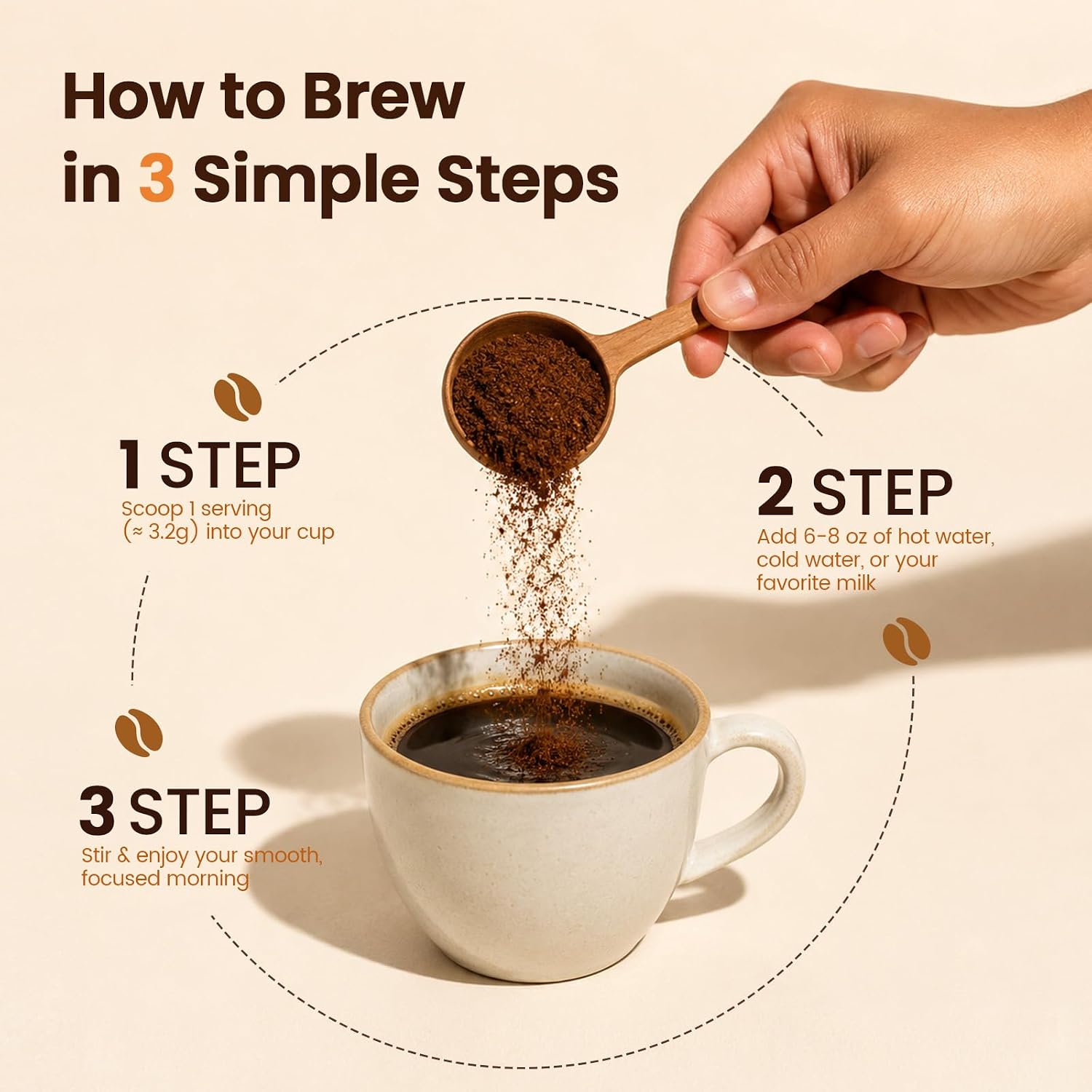 How to Brew in 3 Simple Steps

1 STEP
Scoop 1 serving (≈ 3.2g) into your cup

2 STEP
Add 6-8 oz of hot water, cold water, or your favorite milk

3 STEP
Stir & enjoy your smooth, focused morning