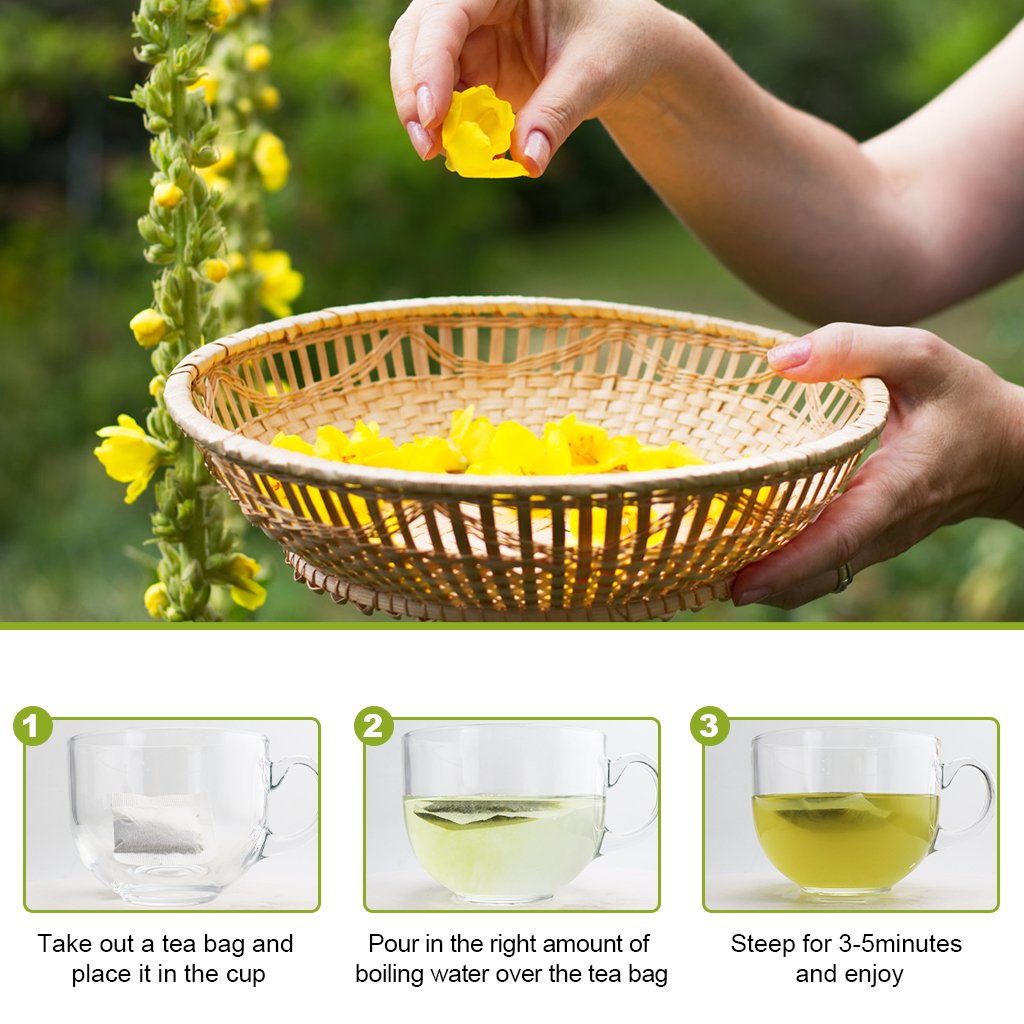 1
Take out a tea bag and place it in the cup

2
Pour in the right amount of boiling water over the tea bag

3
Steep for 3-5minutes and enjoy